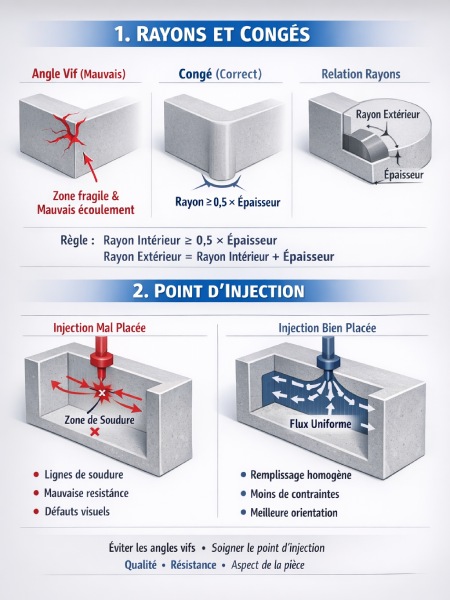 1. RAYONS ET CONGÉS

Angle Vif (Mauvais)

Zone fragile & Mauvais écoulement

Congé (Correct)

Rayon ≥ 0,5 × Épaisseur

Relation Rayons

Rayon Extérieur

Épaisseur

Règle : Rayon Intérieur ≥ 0,5 × Épaisseur
Rayon Extérieur = Rayon Intérieur + Épaisseur

2. POINT D'INJECTION

Injection Mal Placée

Zone de Soudure

• Lignes de soudure
• Mauvaise resistánce
• Défauts visuels

Injection Bien Placée

Flux Uniforme

• Remplissage homogène
• Moins de contraintes
• Meilleure orientation

Éviter les angles vifs • Soigner le point d'injection
Qualité • Résistance • Aspect de la pièce